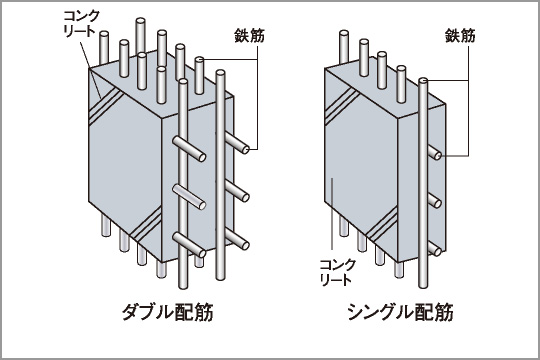 コンクリート

鉄筋

ダブル配筋

鉄筋

コンクリート

シングル配筋