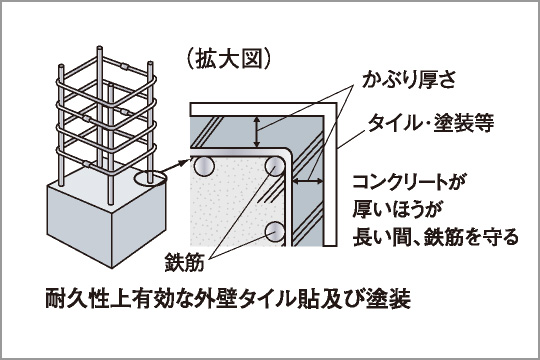 （拡大図）

かぶり厚さ

タイル・塗装等

コンクリートが厚いほうが長い間、鉄筋を守る

鉄筋

耐久性上有効な外壁タイル貼及び塗装